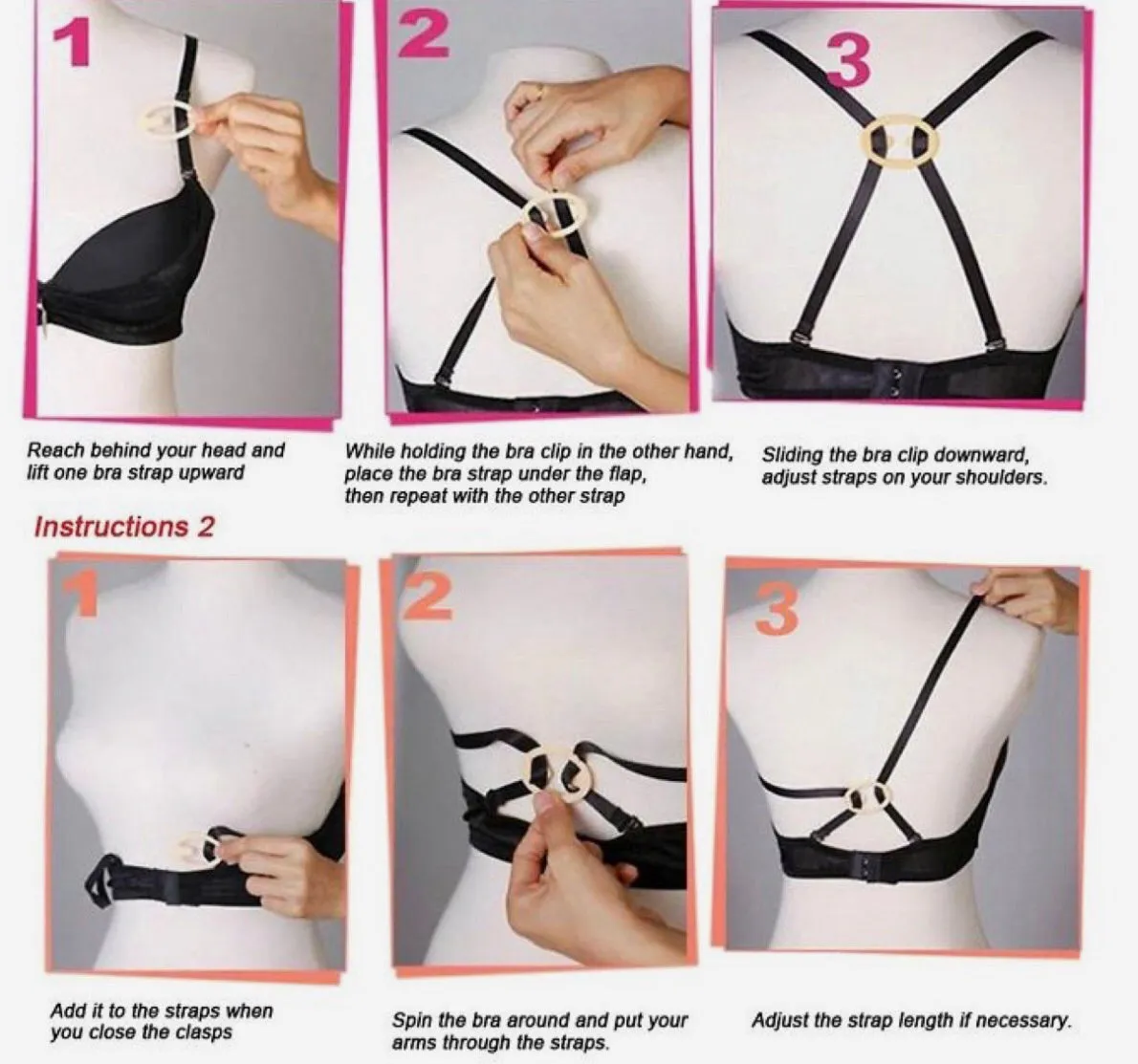 1

Reach behind your head and lift one bra strap upward

2

While holding the bra clip in the other hand, place the bra strap under the flap, then repeat with the other strap

3

Sliding the bra clip downward, adjust straps on your shoulders.

Instructions 2

1

Add it to the straps when you close the clasps

2

Spin the bra around and put your arms through the straps.

3

Adjust the strap length if necessary.