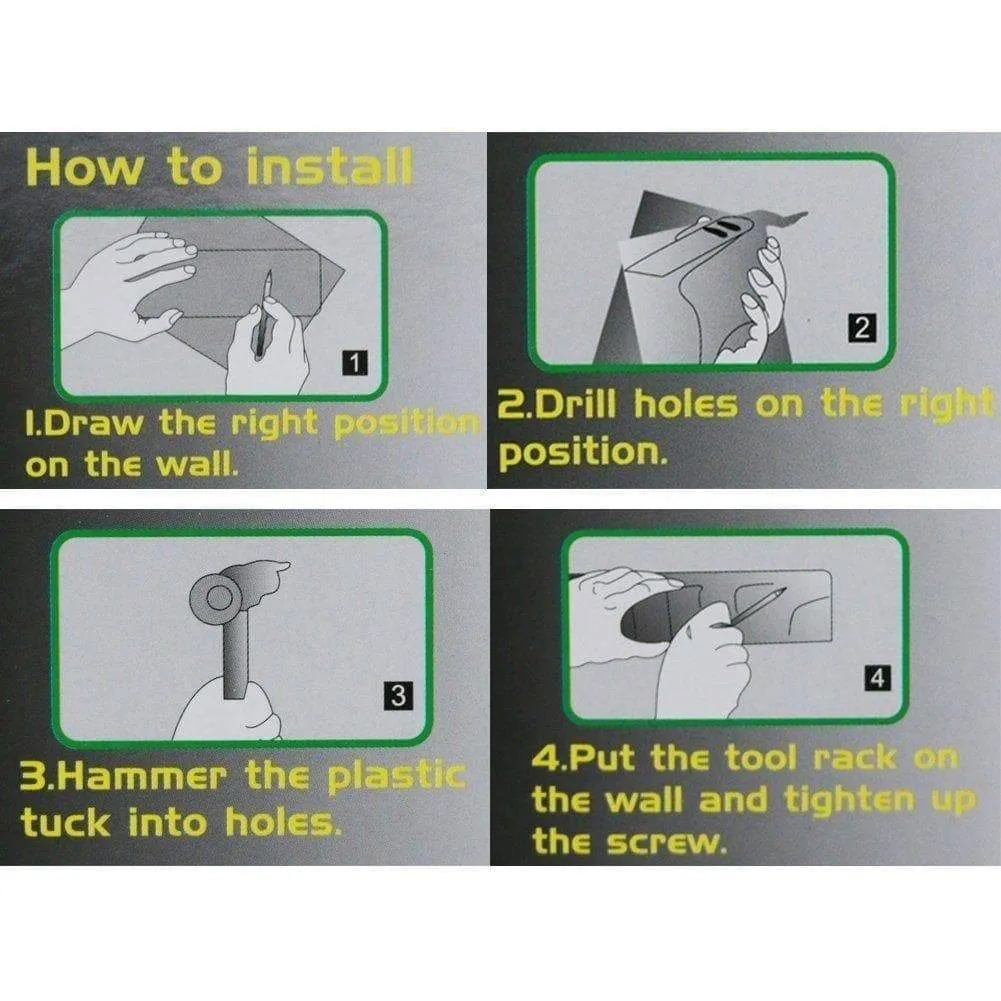 How to install

1

1.Draw the right position on the wall.

2

2.Drill holes on the right position.

3

3.Hammer the plastic tuck into holes.

4

4.Put the tool rack on the wall and tighten up the screw.