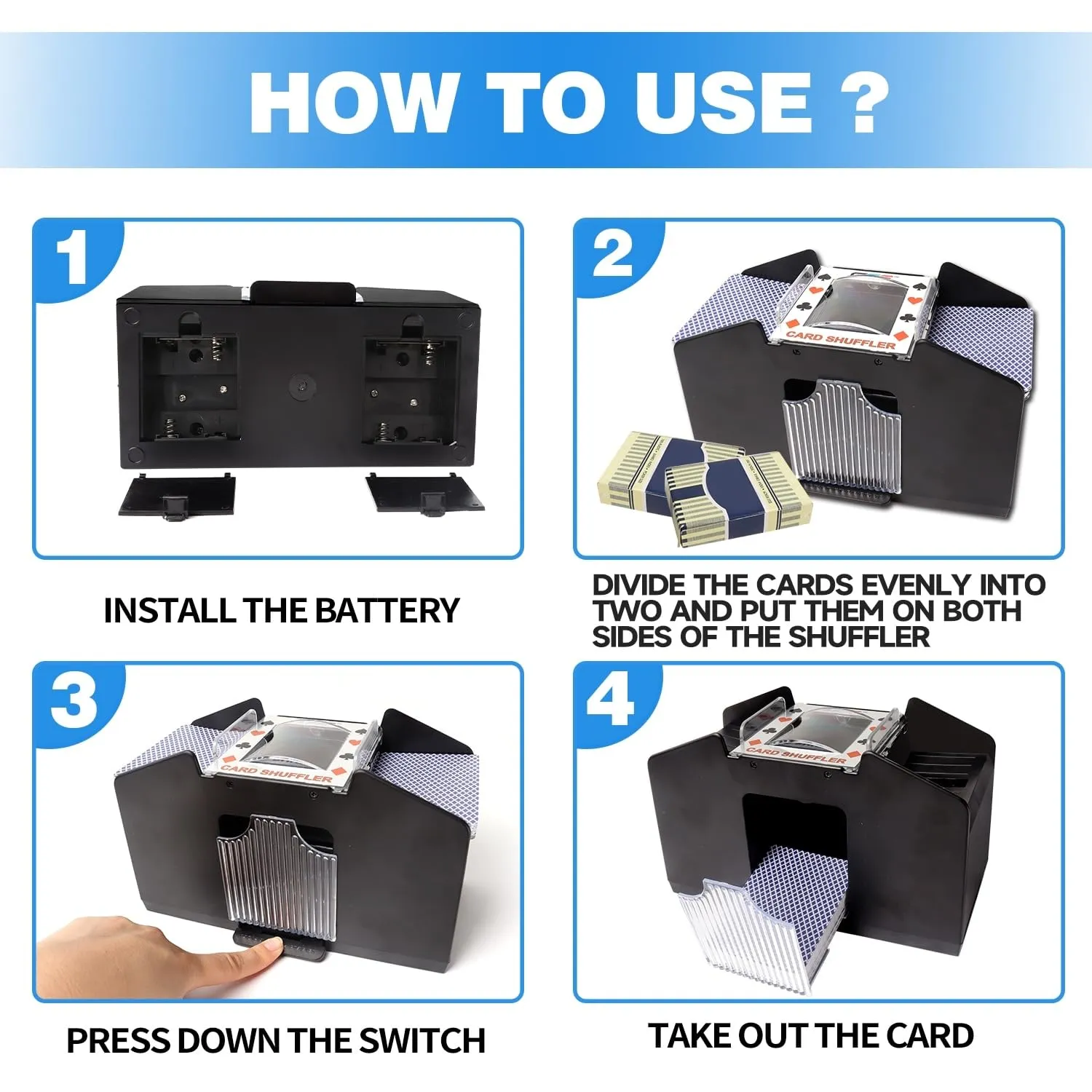 HOW TO USE ?

1

INSTALL THE BATTERY

2

CARD SHUFFLER

DIVIDE THE CARDS EVENLY INTO TWO AND PUT THEM ON BOTH SIDES OF THE SHUFFLER

3

CARD SHUFFLER

PRESS DOWN THE SWITCH

4

CARD SHUFFLER

TAKE OUT THE CARD